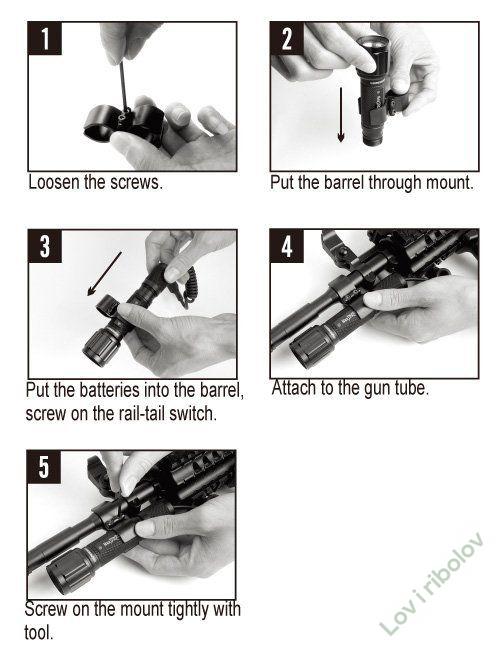 1

Loosen the screws.

2

Put the barrel through mount.

3

Put the batteries into the barrel, screw on the rail-tail switch.

4

Attach to the gun tube.

5

Screw on the mount tightly with tool.

Lov i ribolov